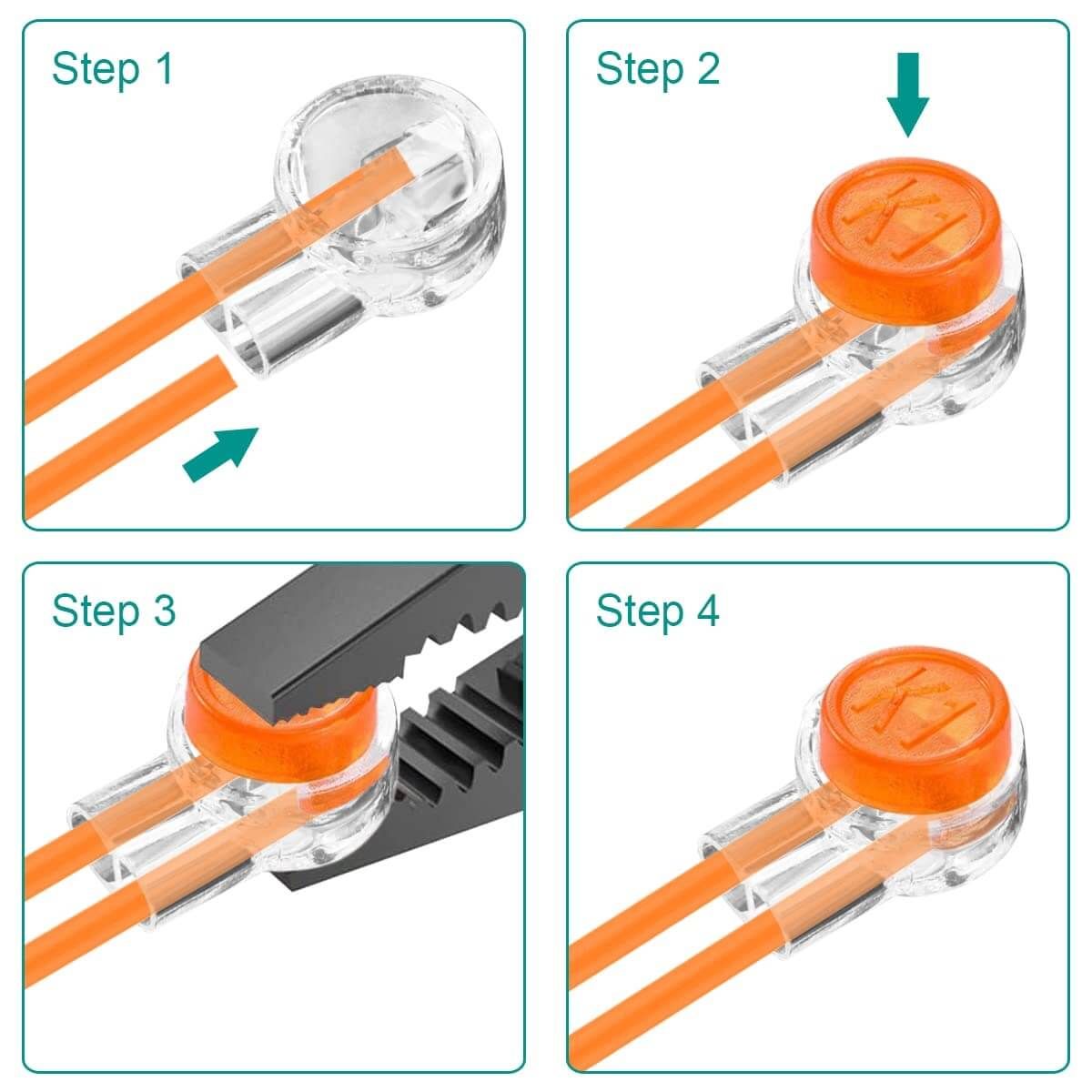 Step 1

Step 2

K1

Step 3

Step 4

K1